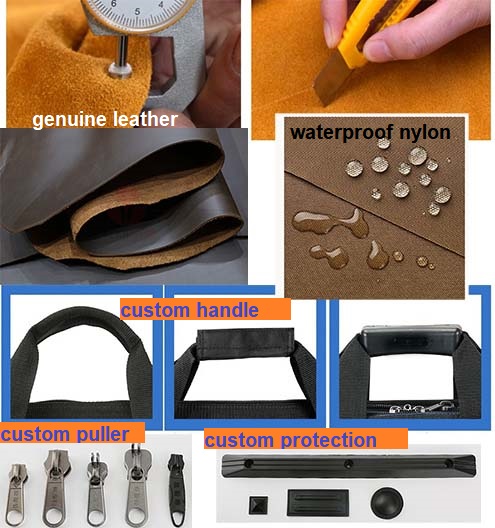 6 5 4

genuine leather

waterproof nylon

custom handle

custom puller

custom protection